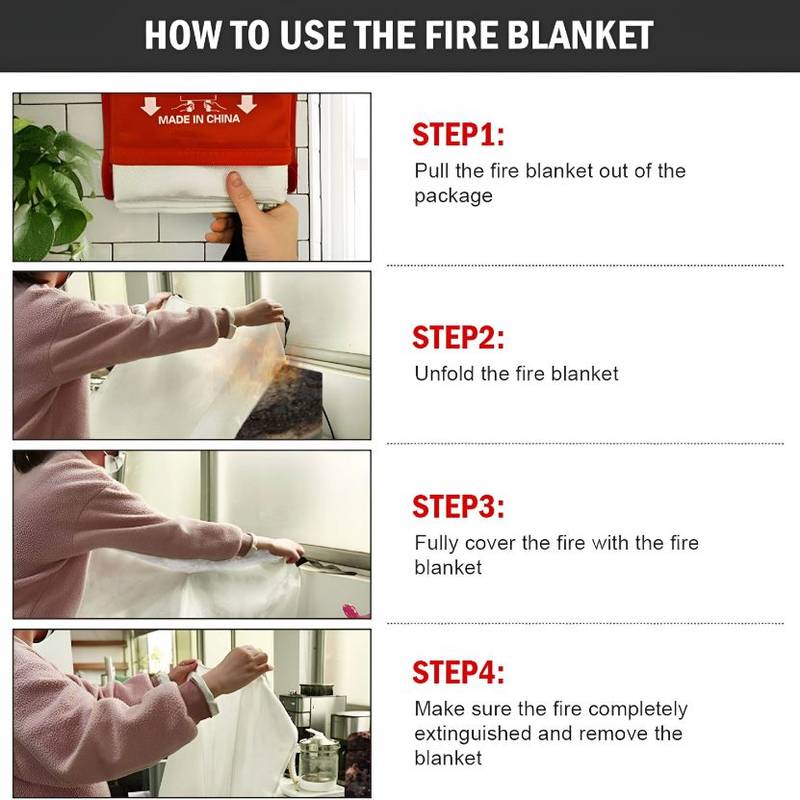 HOW TO USE THE FIRE BLANKET

MADE IN CHINA

STEP1:
Pull the fire blanket out of the package

STEP2:
Unfold the fire blanket

STEP3:
Fully cover the fire with the fire blanket

STEP4:
Make sure the fire completely extinguished and remove the blanket